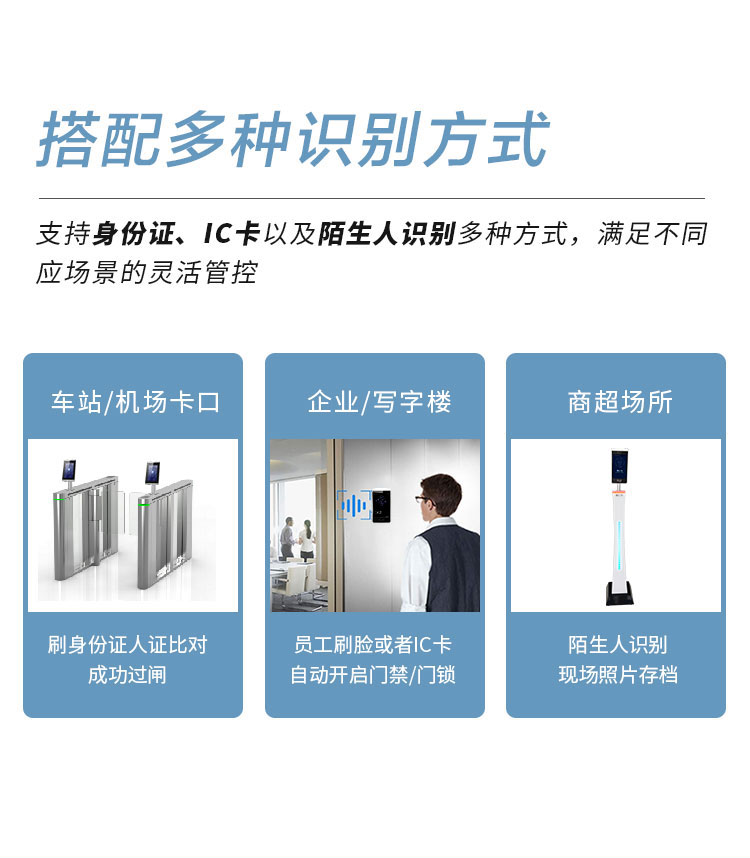 搭配多种识别方式

支持身份证、IC卡以及陌生人识别多种方式，满足不同应场景的灵活管控

车站/机场卡口

刷身份证人证比对
成功过闸

企业/写字楼

员工刷脸或者IC卡
自动开启门禁/门锁

商超场所

陌生人识别
现场照片存档